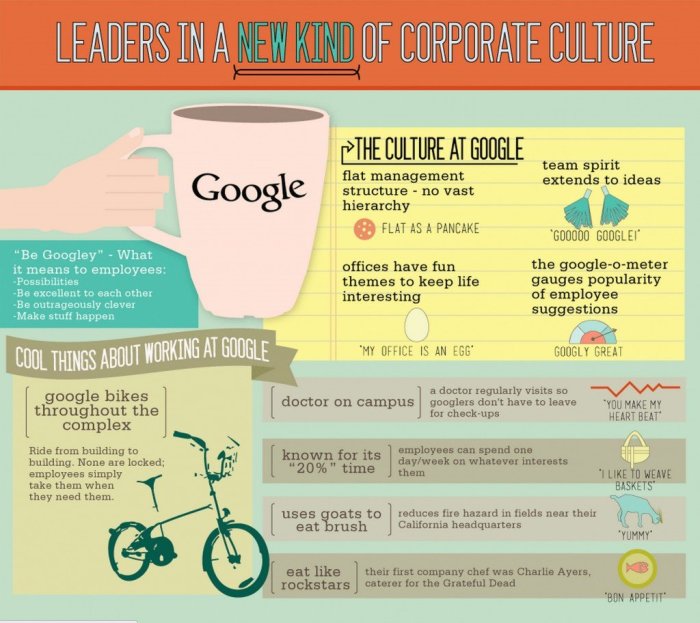 LEADERS IN A NEW KIND OF CORPORATE CULTURE

Google

"Be Googley" - What it means to employees:
-Possibilities
-Be excellent to each other
-Be outrageously clever
-Make stuff happen

THE CULTURE AT GOOGLE

flat management structure - no vast hierarchy

FLAT AS A PANCAKE

team spirit extends to ideas

"GOOOOO GOOGLE!"

offices have fun themes to keep life interesting

"MY OFFICE IS AN EGG"

the google-o-meter gauges popularity of employee suggestions

GOOGLY GREAT

COOL THINGS ABOUT WORKING AT GOOGLE

google bikes throughout the complex

Ride from building to building. None are locked; employees simply take them when they need them.

doctor on campus

a doctor regularly visits so googlers don't have to leave for check-ups

"YOU MAKE MY HEART BEAT"

known for its "20%" time

employees can spend one day/week on whatever interests them

"I LIKE TO WEAVE BASKETS"

uses goats to eat brush

reduces fire hazard in fields near their California headquarters

"YUMMY"

eat like rockstars

their first company chef was Charlie Ayers, caterer for the Grateful Dead

"BON APPETIT"